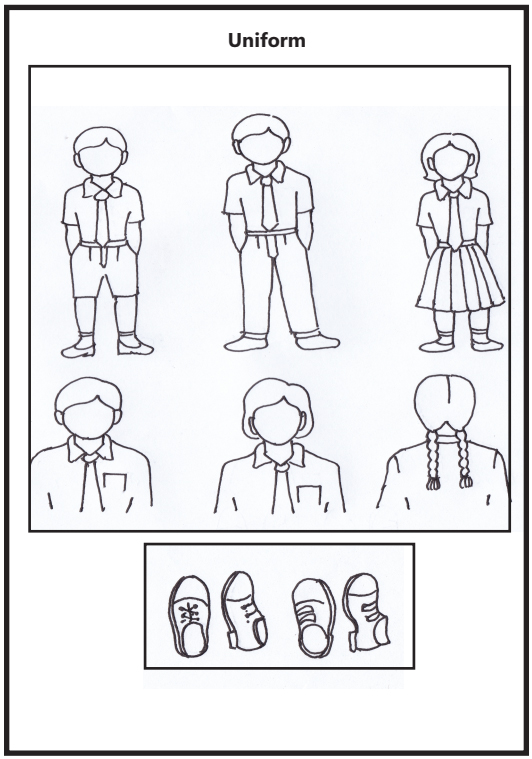 Uniform